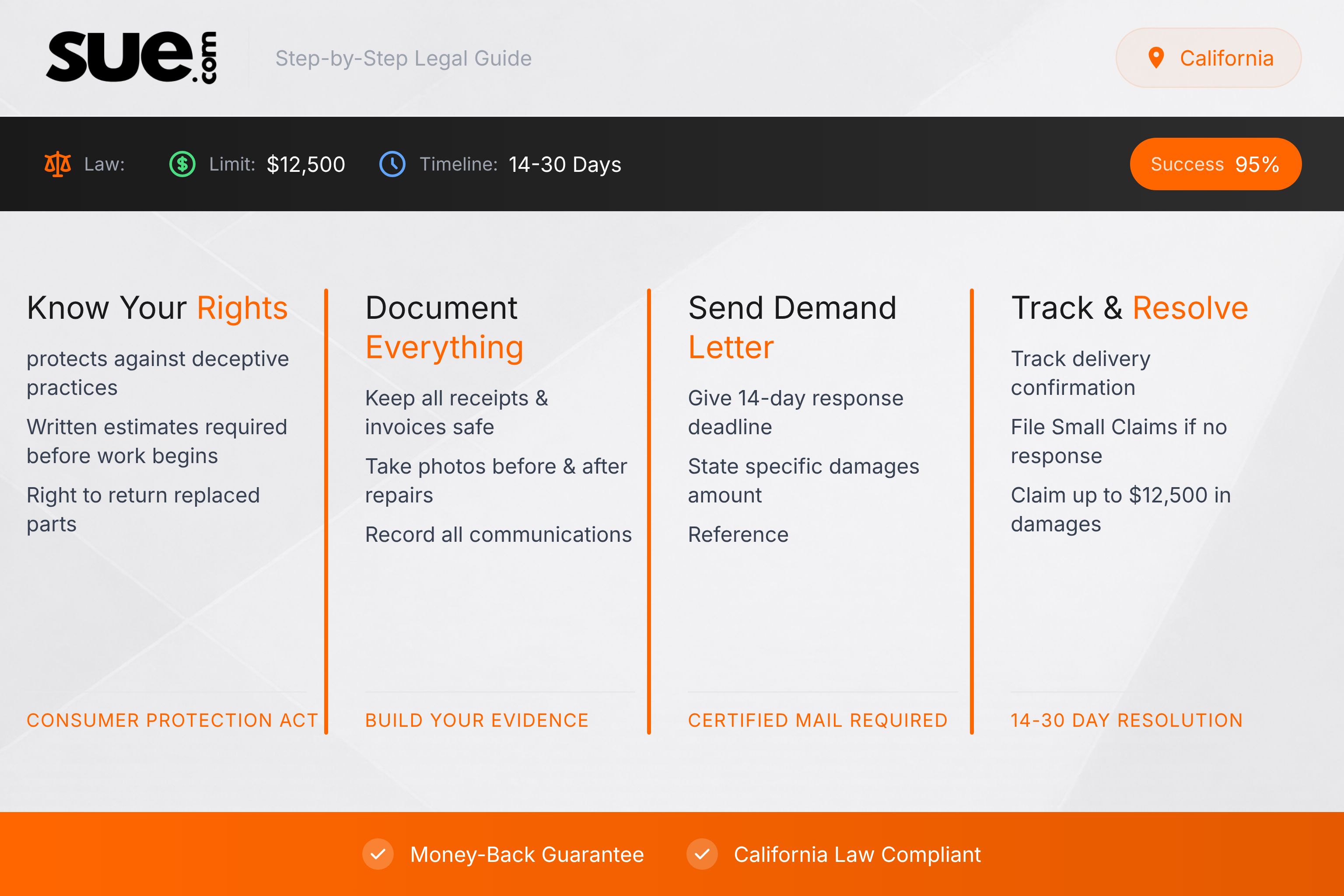 sue.com

Step-by-Step Legal Guide

California

Law: Limit: $12,500 Timeline: 14-30 Days

Success 95%

Know Your Rights

protects against deceptive practices

Written estimates required before work begins

Right to return replaced parts

CONSUMER PROTECTION ACT

Document Everything

Keep all receipts & invoices safe

Take photos before & after repairs

Record all communications

BUILD YOUR EVIDENCE

Send Demand Letter

Give 14-day response deadline

State specific damages amount

Reference

CERTIFIED MAIL REQUIRED

Track & Resolve

Track delivery confirmation

File Small Claims if no response

Claim up to $12,500 in damages

14-30 DAY RESOLUTION

Money-Back Guarantee

California Law Compliant