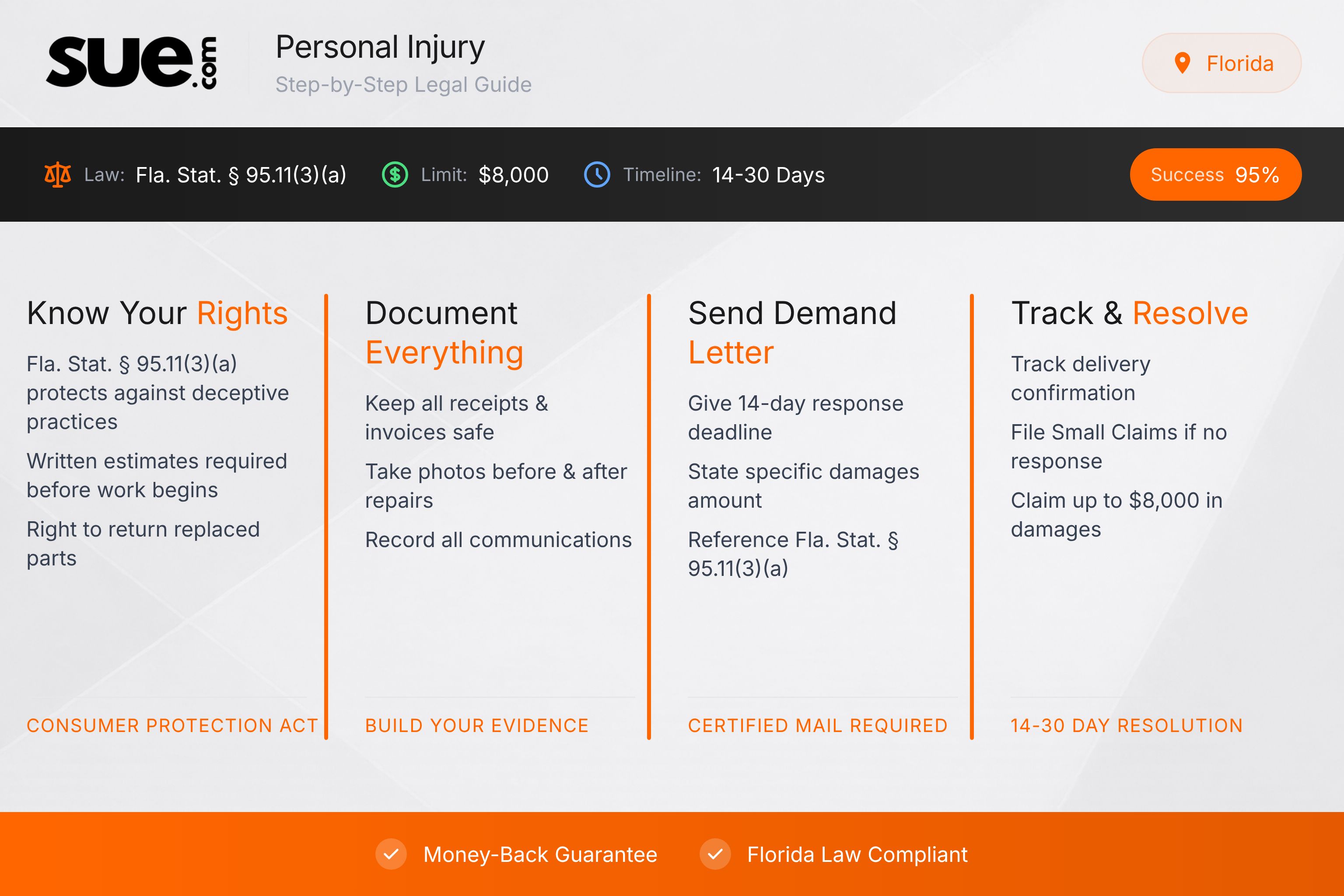 sue.com

Personal Injury
Step-by-Step Legal Guide

Florida

Law: Fla. Stat. § 95.11(3)(a)   Limit: $8,000   Timeline: 14-30 Days   Success 95%

Know Your Rights

Fla. Stat. § 95.11(3)(a) protects against deceptive practices

Written estimates required before work begins

Right to return replaced parts

CONSUMER PROTECTION ACT

Document Everything

Keep all receipts & invoices safe

Take photos before & after repairs

Record all communications

BUILD YOUR EVIDENCE

Send Demand Letter

Give 14-day response deadline

State specific damages amount

Reference Fla. Stat. § 95.11(3)(a)

CERTIFIED MAIL REQUIRED

Track & Resolve

Track delivery confirmation

File Small Claims if no response

Claim up to $8,000 in damages

14-30 DAY RESOLUTION

Money-Back Guarantee   Florida Law Compliant