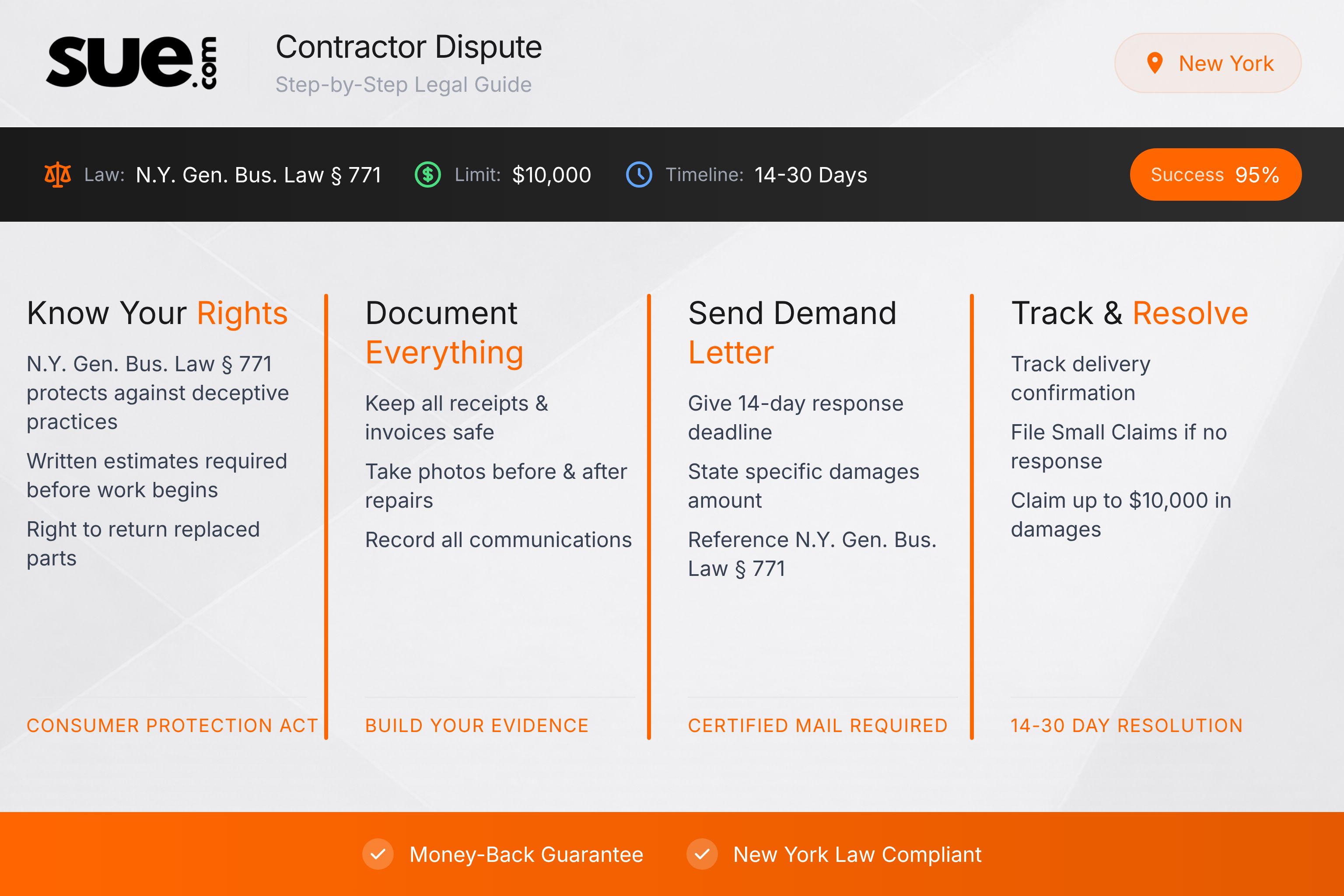 sue.com

Contractor Dispute
Step-by-Step Legal Guide

New York

Law: N.Y. Gen. Bus. Law § 771 Limit: $10,000 Timeline: 14-30 Days

Success 95%

Know Your Rights

N.Y. Gen. Bus. Law § 771 protects against deceptive practices

Written estimates required before work begins

Right to return replaced parts

CONSUMER PROTECTION ACT

Document Everything

Keep all receipts & invoices safe

Take photos before & after repairs

Record all communications

BUILD YOUR EVIDENCE

Send Demand Letter

Give 14-day response deadline

State specific damages amount

Reference N.Y. Gen. Bus. Law § 771

CERTIFIED MAIL REQUIRED

Track & Resolve

Track delivery confirmation

File Small Claims if no response

Claim up to $10,000 in damages

14-30 DAY RESOLUTION

Money-Back Guarantee New York Law Compliant