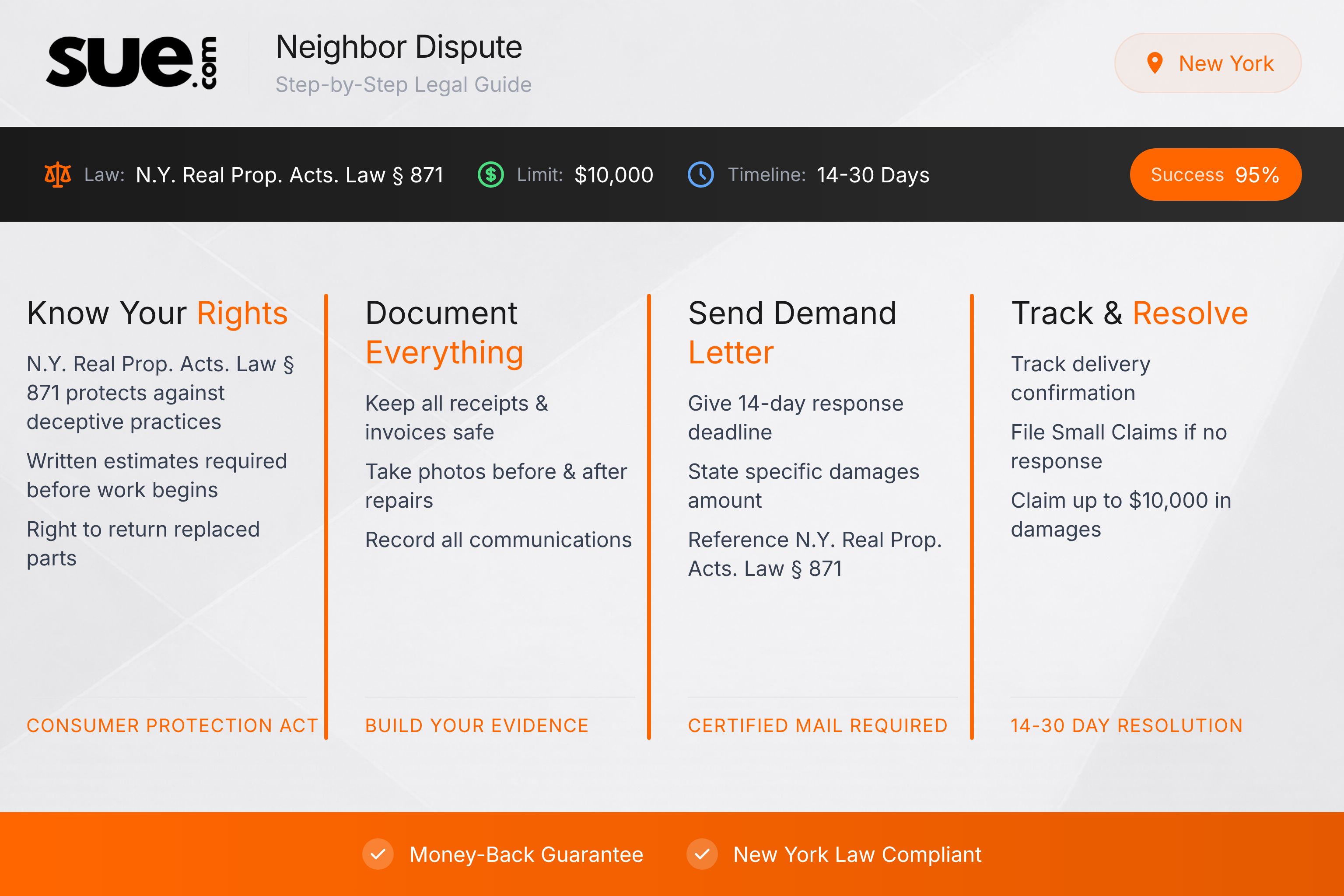 sue.com

Neighbor Dispute
Step-by-Step Legal Guide

New York

Law: N.Y. Real Prop. Acts. Law § 871
Limit: $10,000
Timeline: 14-30 Days
Success 95%

Know Your Rights

N.Y. Real Prop. Acts. Law § 871 protects against deceptive practices

Written estimates required before work begins

Right to return replaced parts

CONSUMER PROTECTION ACT

Document Everything

Keep all receipts & invoices safe

Take photos before & after repairs

Record all communications

BUILD YOUR EVIDENCE

Send Demand Letter

Give 14-day response deadline

State specific damages amount

Reference N.Y. Real Prop. Acts. Law § 871

CERTIFIED MAIL REQUIRED

Track & Resolve

Track delivery confirmation

File Small Claims if no response

Claim up to $10,000 in damages

14-30 DAY RESOLUTION

Money-Back Guarantee
New York Law Compliant