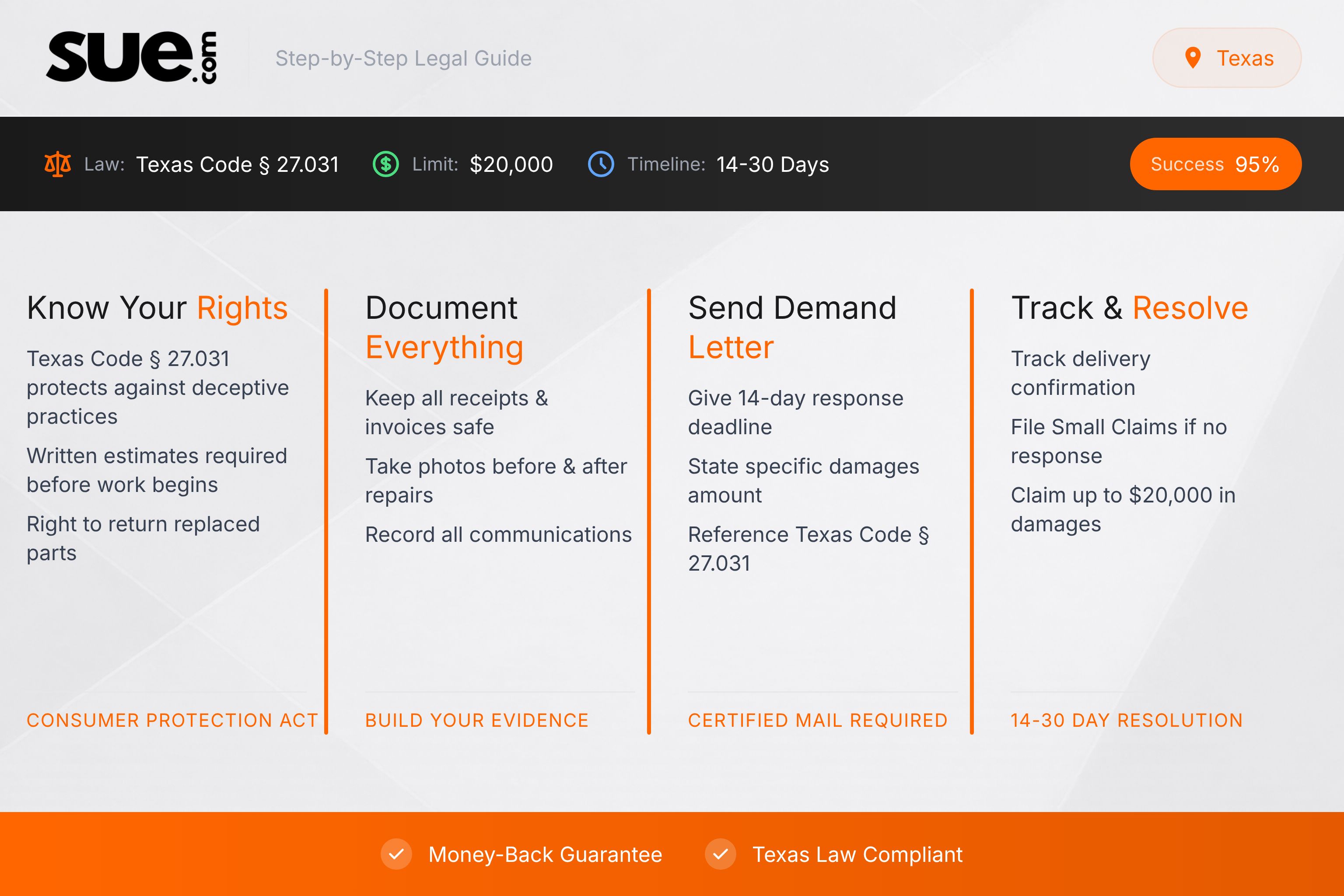 sue.com

Step-by-Step Legal Guide

Texas

Law: Texas Code § 27.031 Limit: $20,000 Timeline: 14-30 Days

Success 95%

Know Your Rights

Texas Code § 27.031 protects against deceptive practices

Written estimates required before work begins

Right to return replaced parts

CONSUMER PROTECTION ACT

Document Everything

Keep all receipts & invoices safe

Take photos before & after repairs

Record all communications

BUILD YOUR EVIDENCE

Send Demand Letter

Give 14-day response deadline

State specific damages amount

Reference Texas Code § 27.031

CERTIFIED MAIL REQUIRED

Track & Resolve

Track delivery confirmation

File Small Claims if no response

Claim up to $20,000 in damages

14-30 DAY RESOLUTION

Money-Back Guarantee Texas Law Compliant