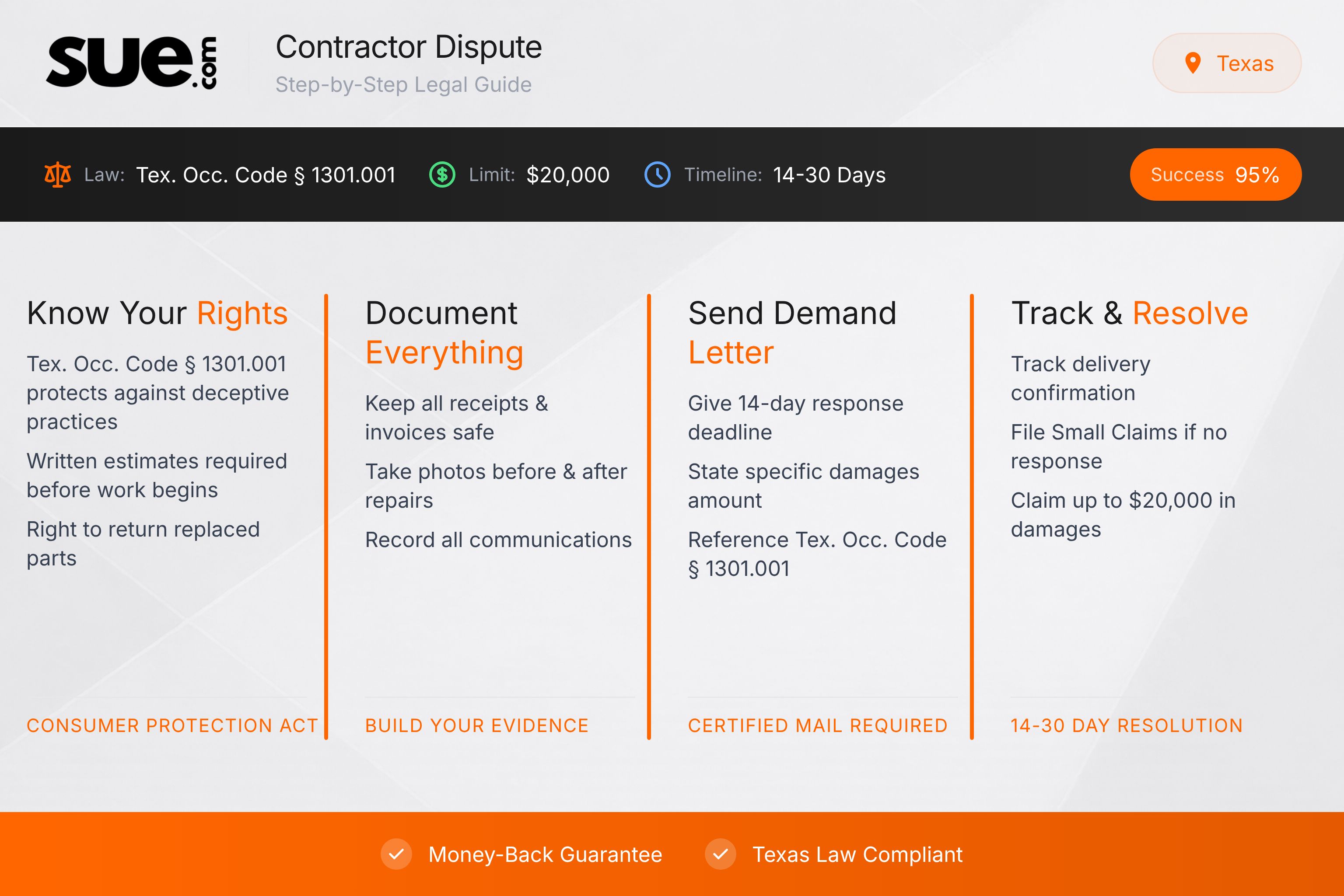 sue.com

Contractor Dispute
Step-by-Step Legal Guide

Texas

Law: Tex. Occ. Code § 1301.001 Limit: $20,000 Timeline: 14-30 Days Success 95%

Know Your Rights

Tex. Occ. Code § 1301.001 protects against deceptive practices

Written estimates required before work begins

Right to return replaced parts

CONSUMER PROTECTION ACT

Document Everything

Keep all receipts & invoices safe

Take photos before & after repairs

Record all communications

BUILD YOUR EVIDENCE

Send Demand Letter

Give 14-day response deadline

State specific damages amount

Reference Tex. Occ. Code § 1301.001

CERTIFIED MAIL REQUIRED

Track & Resolve

Track delivery confirmation

File Small Claims if no response

Claim up to $20,000 in damages

14-30 DAY RESOLUTION

Money-Back Guarantee Texas Law Compliant